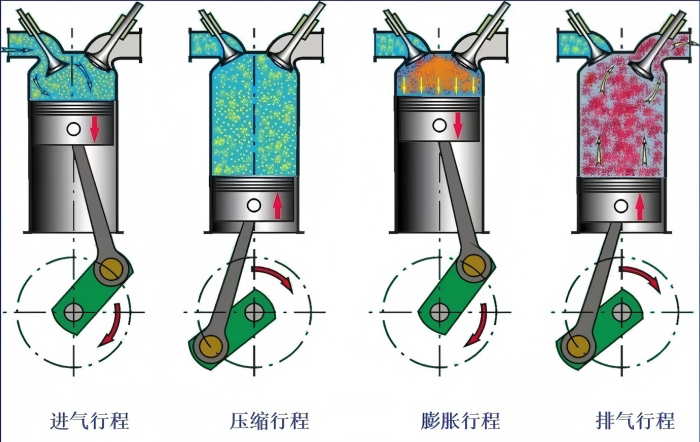 进气行程

压缩行程

膨胀行程

排气行程